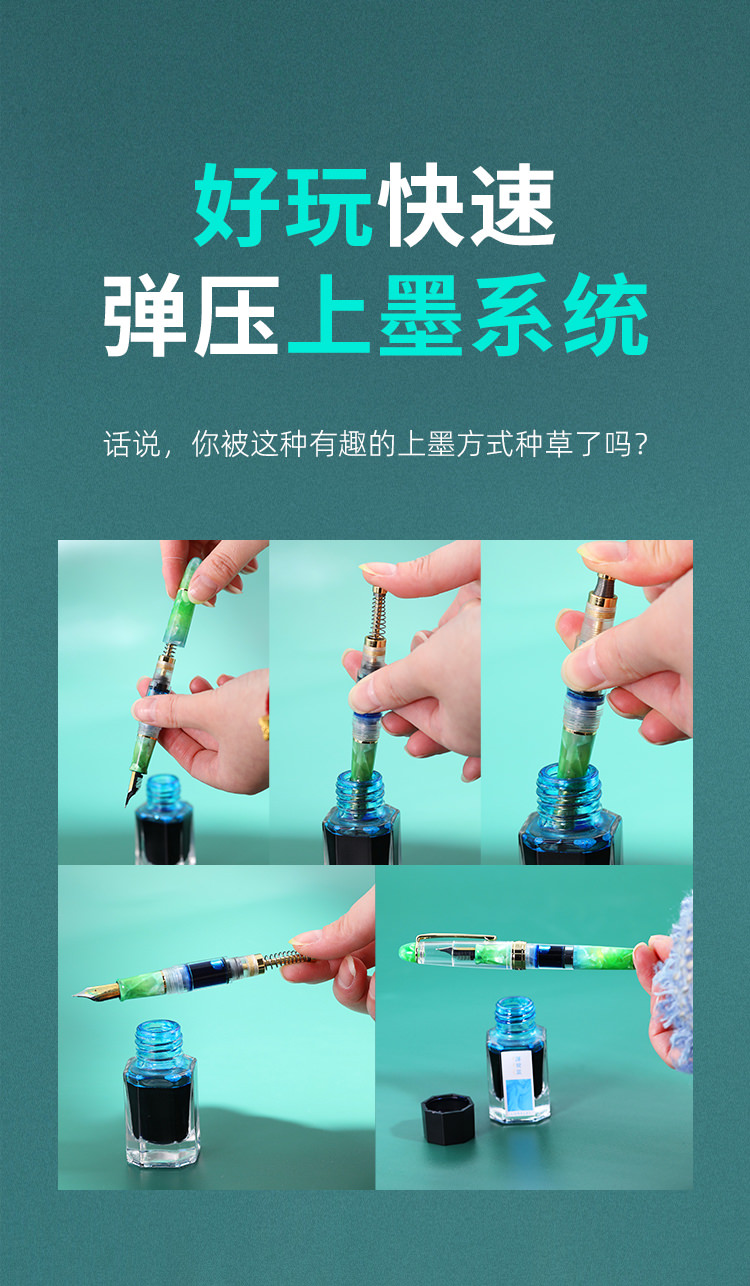 好玩快速
弹压上墨系统

话说，你被这种有趣的上墨方式种草了吗？